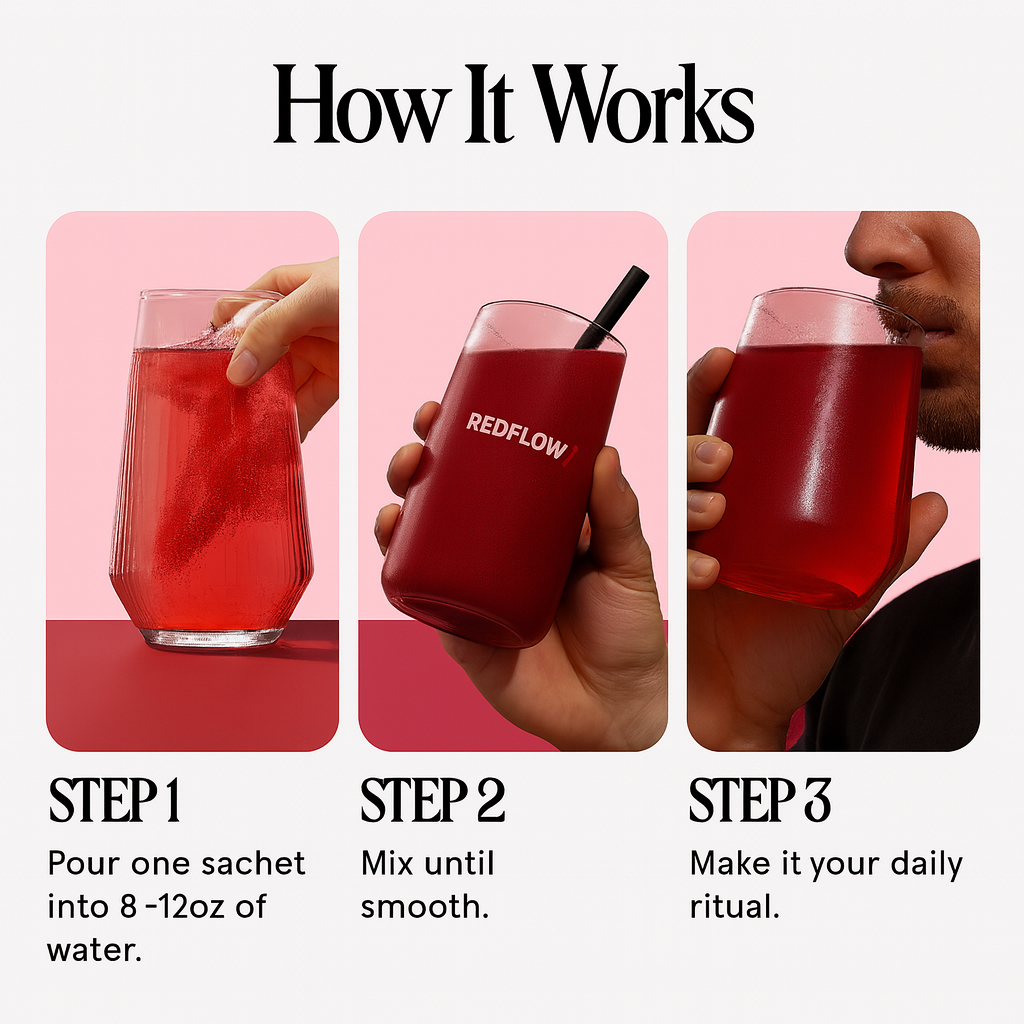 How It Works

REDFLOW

STEP 1
Pour one sachet into 8 -12oz of water.

STEP 2
Mix until smooth.

STEP 3
Make it your daily ritual.